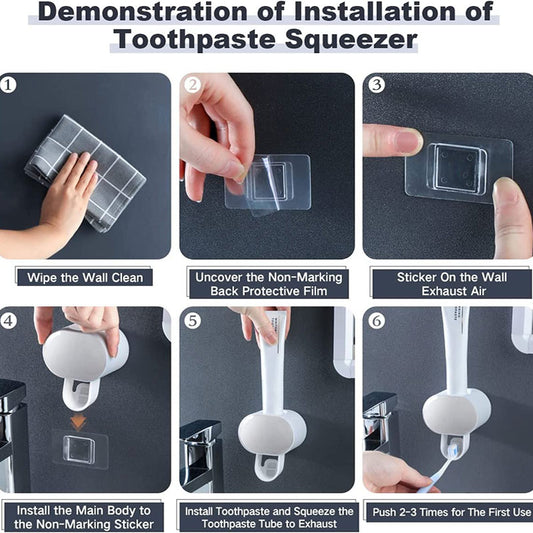 Demonstration of Installation of Toothpaste Squeezer

1

Wipe the Wall Clean

2

Uncover the Non-Marking Back Protective Film

3

Sticker On the Wall Exhaust Air

4

Install the Main Body to the Non-Marking Sticker

5

Install Toothpaste and Squeeze the Toothpaste Tube to Exhaust

6

Push 2-3 Times for The First Use